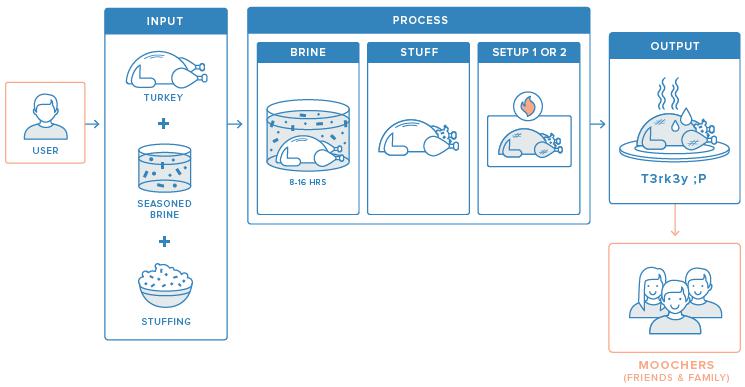 USER

INPUT

TURKEY

+

SEASONED BRINE

+

STUFFING

PROCESS

BRINE

8-16 HRS

STUFF

SETUP 1 OR 2

OUTPUT

T3rk3y ;P

MOOCHERS
(FRIENDS & FAMILY)